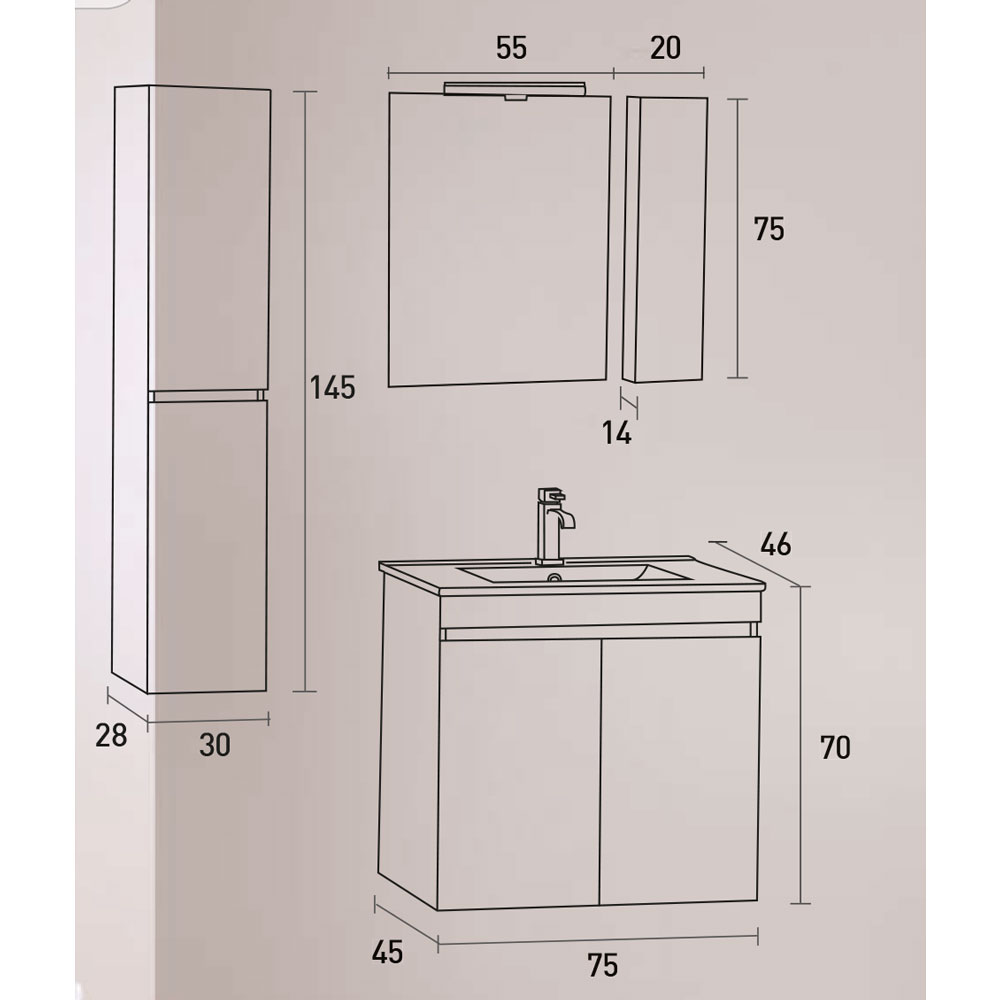 55
20
75
145
14
46
28
30
70
45
75